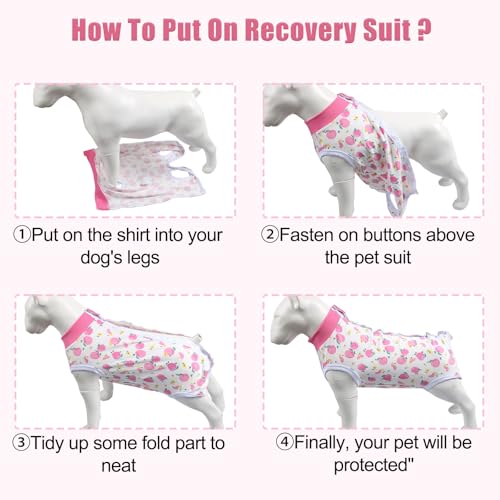 How To Put On Recovery Suit ?

①Put on the shirt into your dog's legs

②Fasten on buttons above the pet suit

③Tidy up some fold part to neat

④Finally, your pet will be protected"