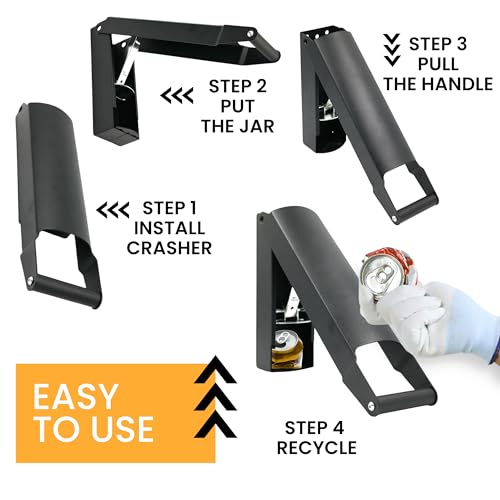 STEP 2
PUT
THE JAR

STEP 3
PULL
THE HANDLE

STEP 1
INSTALL
CRASHER

EASY
TO USE

STEP 4
RECYCLE