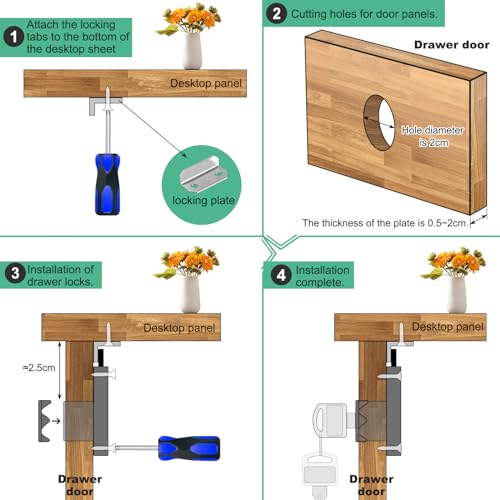 1 Attach the locking tabs to the bottom of the desktop sheet

Desktop panel

locking plate

2 Cutting holes for door panels.

Drawer door

Hole diameter is 2cm

The thickness of the plate is 0.5~2cm.

3 Installation of drawer locks.

Desktop panel

≈2.5cm

Drawer door

4 Installation complete.

Desktop panel

Drawer door