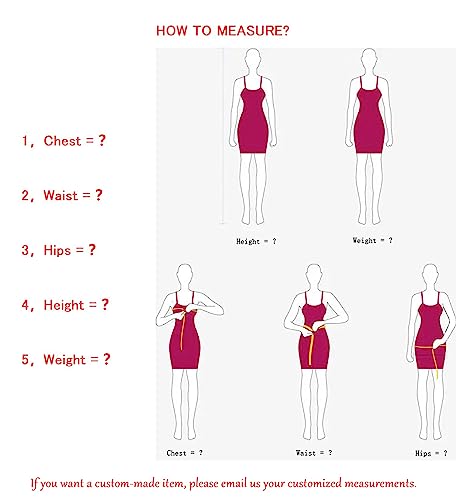 HOW TO MEASURE?

1, Chest = ?

2, Waist = ?

3, Hips = ?

4, Height = ?

5, Weight = ?

Height = ?

Weight = ?

Chest = ?

Waist = ?

Hips = ?

If you want a custom-made item, please email us your customized measurements.