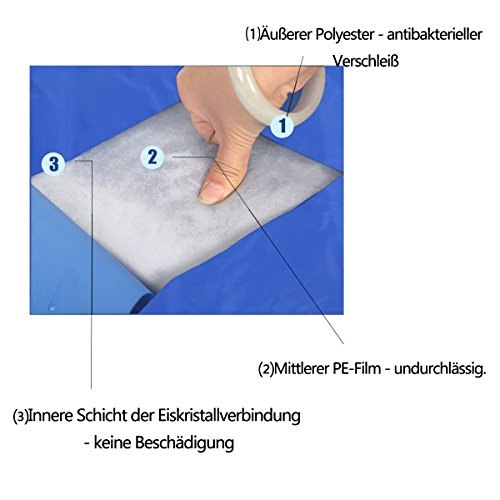 (1)Äußerer Polyester - antibakterieller Verschleiß

1

2

3

(2)Mittlerer PE-Film - undurchlässig.

(3)Innere Schicht der Eiskristallverbindung - keine Beschädigung