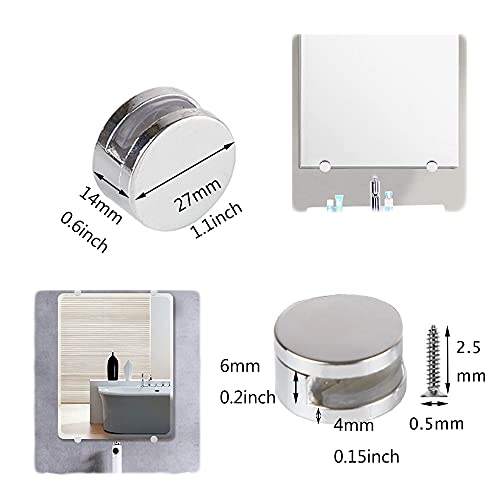 14mm
0.6inch
27mm
1.1inch

6mm
0.2inch
4mm
0.15inch
2.5
mm
0.5mm