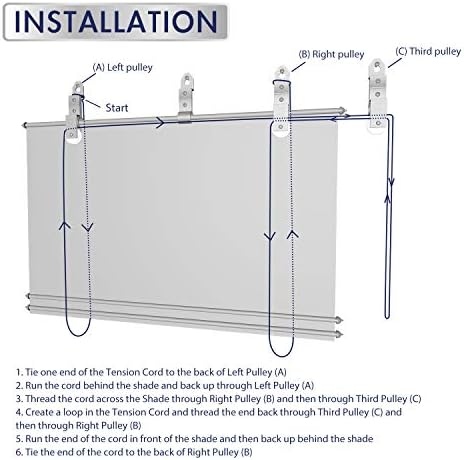 INSTALLATION

(A) Left pulley

Start

(B) Right pulley

(C) Third pulley

1. Tie one end of the Tension Cord to the back of Left Pulley (A)
2. Run the cord behind the shade and back up through Left Pulley (A)
3. Thread the cord across the Shade through Right Pulley (B) and then through Third Pulley (C)
4. Create a loop in the Tension Cord and thread the end back through Third Pulley (C) and then through Right Pulley (B)
5. Run the end of the cord in front of the shade and then back up behind the shade
6. Tie the end of the cord to the back of Right Pulley (B)