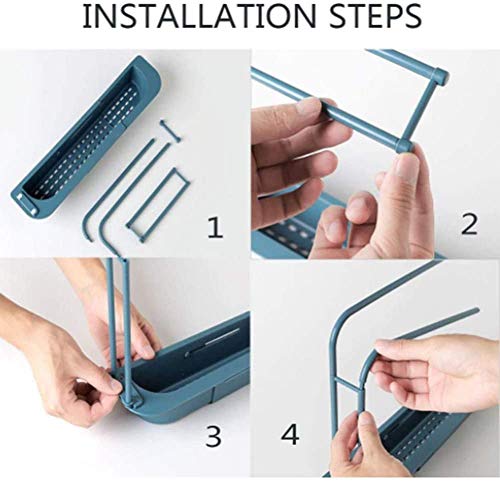 INSTALLATION STEPS

1

2

3

4