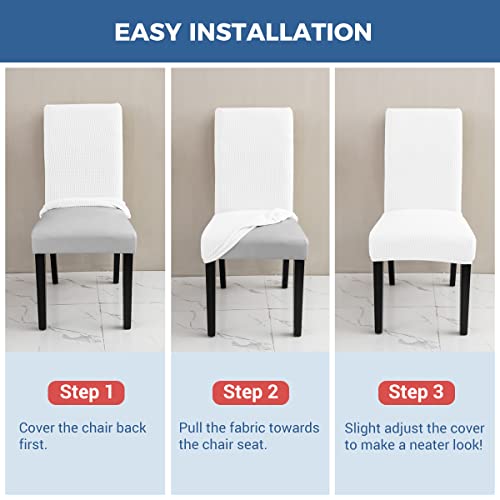 EASY INSTALLATION

Step 1

Cover the chair back first.

Step 2

Pull the fabric towards the chair seat.

Step 3

Slight adjust the cover to make a neater look!