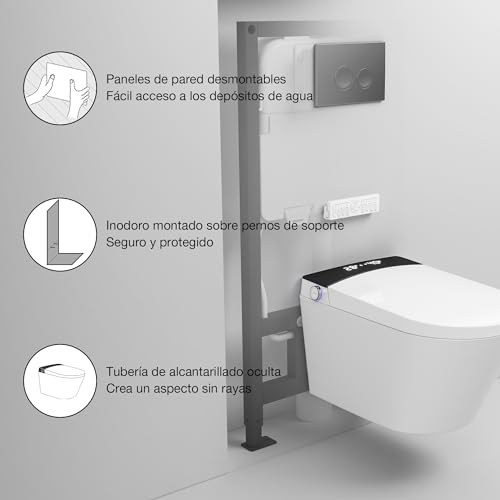 Paneles de pared desmontables
Fácil acceso a los depósitos de agua

Inodoro montado sobre pernos de soporte
Seguro y protegido

Tubería de alcantarillado oculta
Crea un aspecto sin rayas