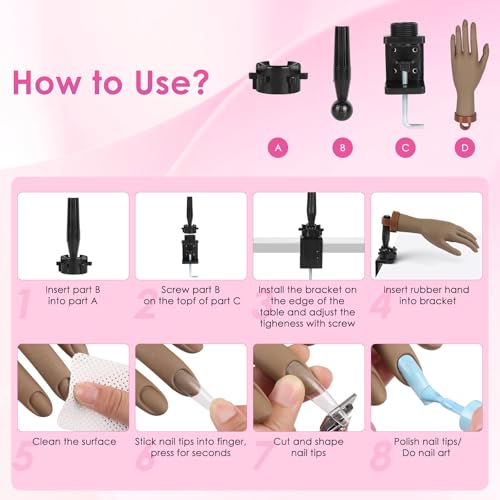 How to Use?

A
B
C
D

1
Insert part B into part A

2
Screw part B on the topf of part C

3
Install the bracket on the edge of the table and adjust the tigheness with screw

4
Insert rubber hand into bracket

5
Clean the surface

6
Stick nail tips into finger, press for seconds

7
Cut and shape nail tips

8
Polish nail tips/ Do nail art