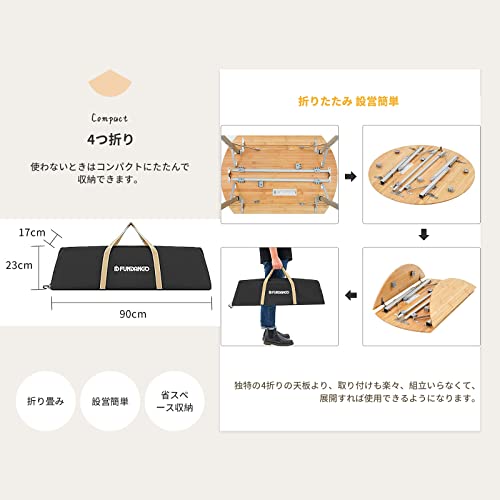 Compact

4つ折り

使わないときはコンパクトにたたんで収納できます。

17cm

23cm

FUNDANGO

90cm

折り畳み

設営簡単

省スペース収納

折りたたみ 設営簡単

FUNDANGO

独特の4折りの天板より、取り付けも楽々、組立いらなくて、展開すれば使用できるようになります。