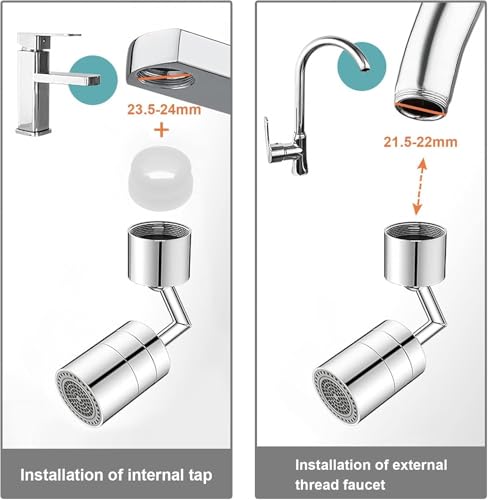 23.5-24mm

+

Installation of internal tap

21.5-22mm

Installation of external thread faucet