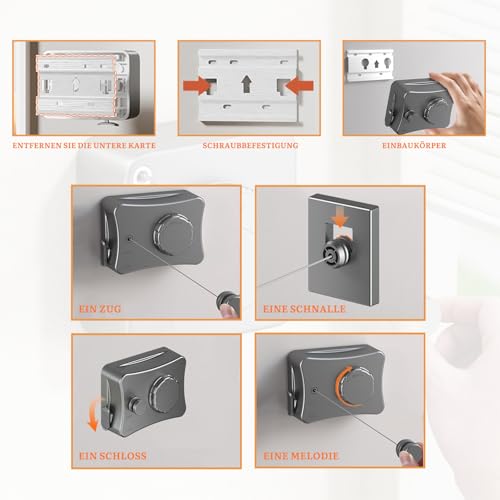 ENTFERNEN SIE DIE UNTERE KARTE

SCHRAUBBEFESTIGUNG

EINBAUKÖRPER

EIN ZUG

EINE SCHNALLE

EIN SCHLOSS

EINE MELODIE