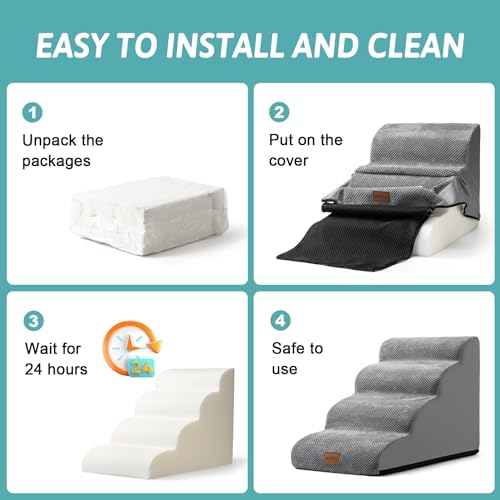 EASY TO INSTALL AND CLEAN

1
Unpack the packages

2
Put on the cover

3
Wait for 24 hours

24

4
Safe to use