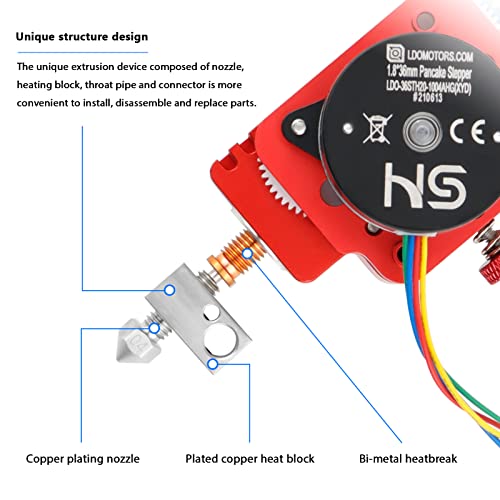 Unique structure design

The unique extrusion device composed of nozzle, heating block, throat pipe and connector is more convenient to install, disassemble and replace parts.

LDOMOTORS.COM
1.8°36mm Pancake Stepper
LDO-36STH20-1004AHG(XYD)
#210613

CE

HS

0.4

Copper plating nozzle

Plated copper heat block

Bi-metal heatbreak