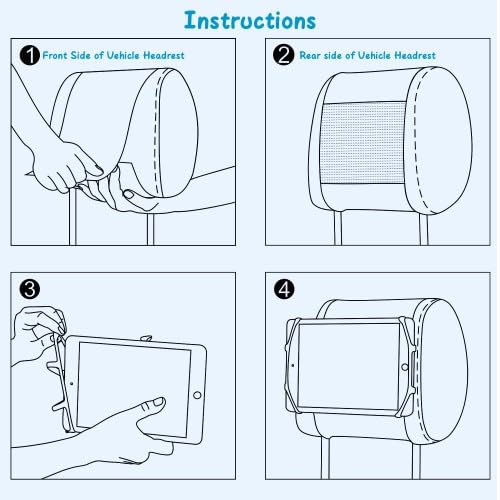 Instructions

1 Front Side of Vehicle Headrest

2 Rear side of Vehicle Headrest

3

4