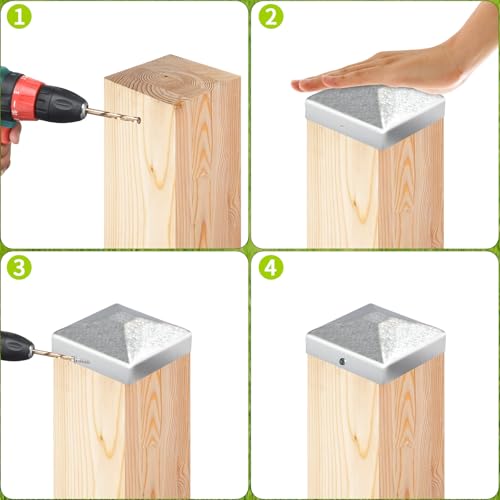 1

2

3

4