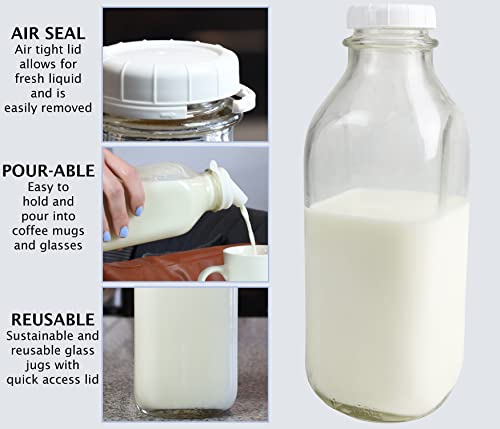 AIR SEAL
Air tight lid allows for fresh liquid and is easily removed

POUR-ABLE
Easy to hold and pour into coffee mugs and glasses

REUSABLE
Sustainable and reusable glass jugs with quick access lid