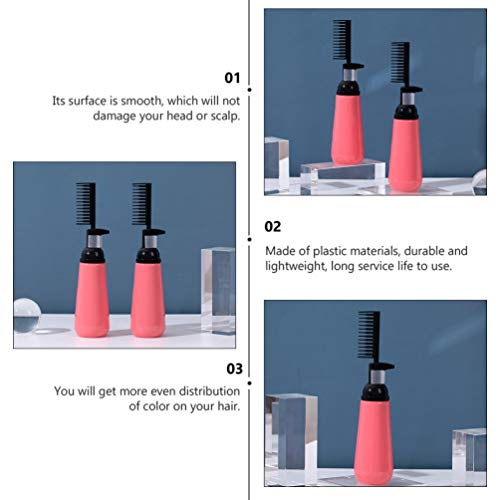 01

Its surface is smooth, which will not damage your head or scalp.

02

Made of plastic materials, durable and lightweight, long service life to use.

03

You will get more even distribution of color on your hair.