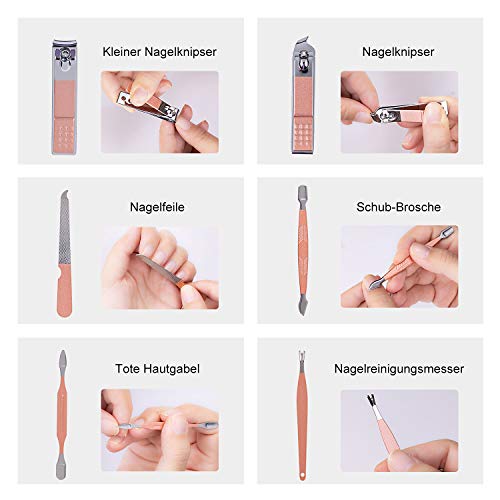 Kleiner Nagelknipser

Nagelknipser

Nagelfeile

Schub-Brosche

Tote Hautgabel

Nagelreinigungsmesser