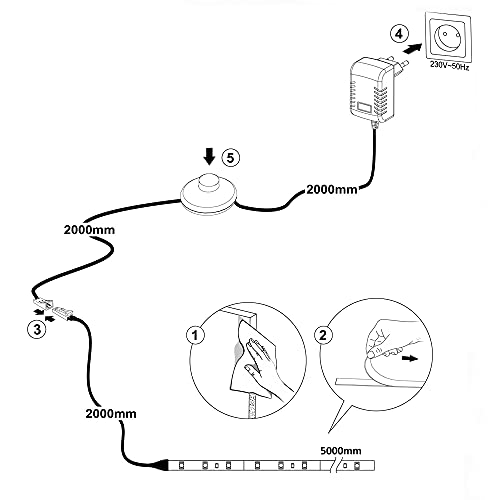 4
230V~50Hz
5
2000mm
2000mm
3
1
2
2000mm
5000mm