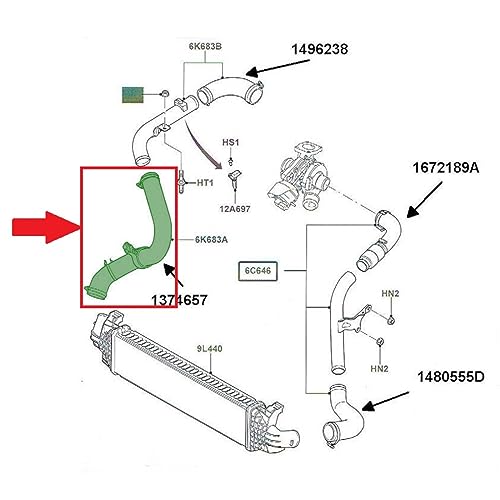 6K683B
1496238
HS1
HT1
12A697
1672189A
6K683A
6C646
1374657
HN2
HN2
9L440
1480555D