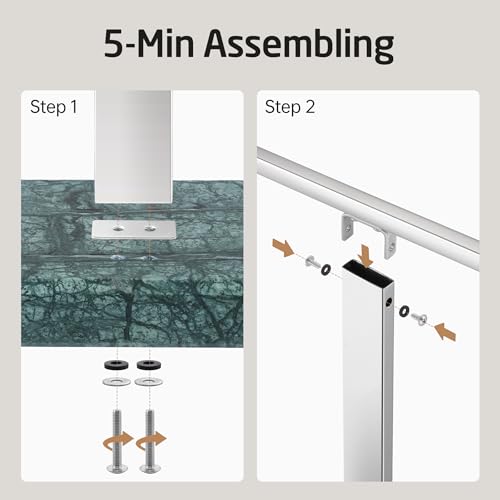 5-Min Assembling

Step 1

Step 2