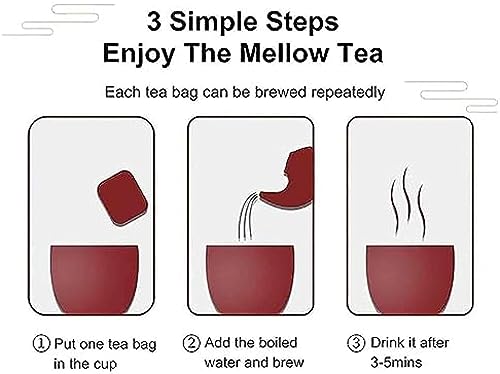 3 Simple Steps
Enjoy The Mellow Tea

Each tea bag can be brewed repeatedly

① Put one tea bag in the cup

② Add the boiled water and brew

③ Drink it after 3-5mins