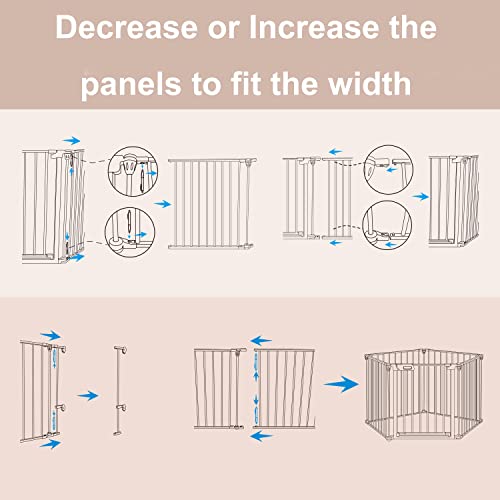 Decrease or Increase the panels to fit the width