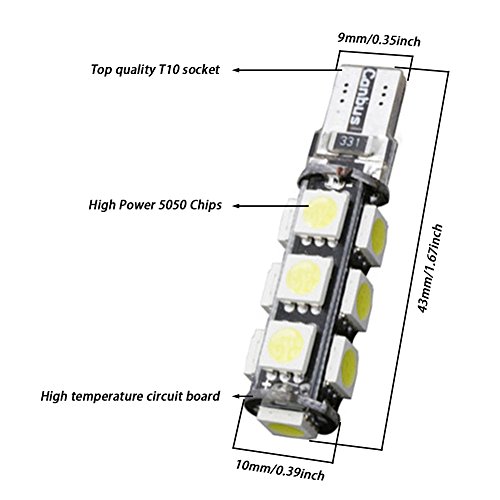 9mm/0.35inch

Top quality T10 socket

Canbus

331

High Power 5050 Chips

43mm/1.67inch

High temperature circuit board

10mm/0.39inch