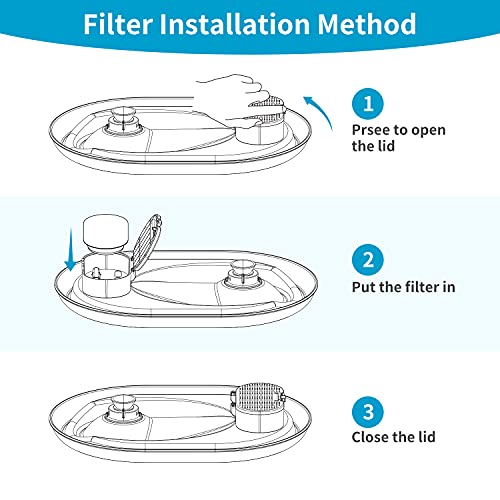 Filter Installation Method

1
Prsee to open the lid

2
Put the filter in

3
Close the lid