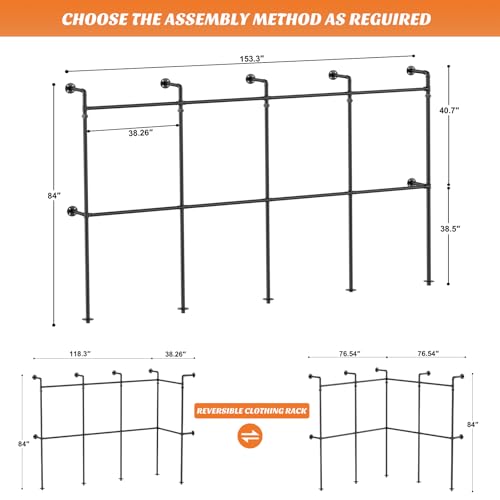 CHOOSE THE ASSEMBLY METHOD AS REGUIRED

153.3"

40.7"

38.26"

84"

38.5"

118.3"

38.26"

84"

REVERSIBLE CLOTHING RACK

76.54"

76.54"

84"