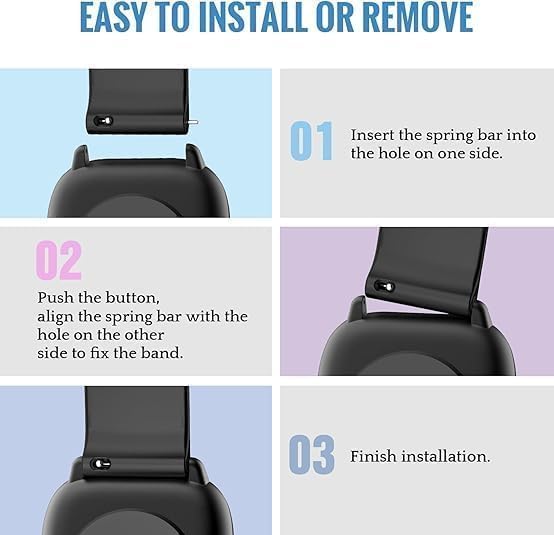 EASY TO INSTALL OR REMOVE

01 Insert the spring bar into the hole on one side.

02

Push the button, align the spring bar with the hole on the other side to fix the band.

03 Finish installation.