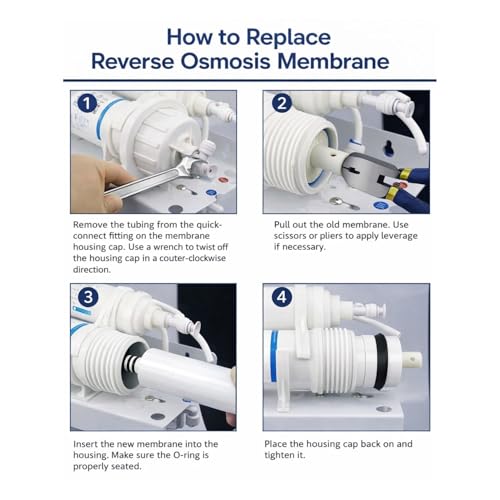 How to Replace Reverse Osmosis Membrane

1

Remove the tubing from the quick-connect fitting on the membrane housing cap. Use a wrench to twist off the housing cap in a couter-clockwise direction.

2

Pull out the old membrane. Use scissors or pliers to apply leverage if necessary.

3

Insert the new membrane into the housing. Make sure the O-ring is properly seated.

4

Place the housing cap back on and tighten it.