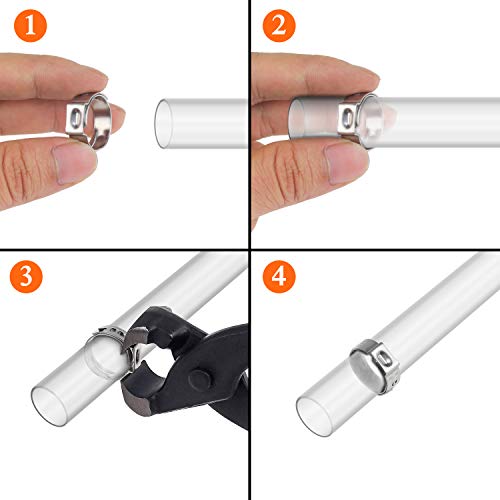 1

2

3

4