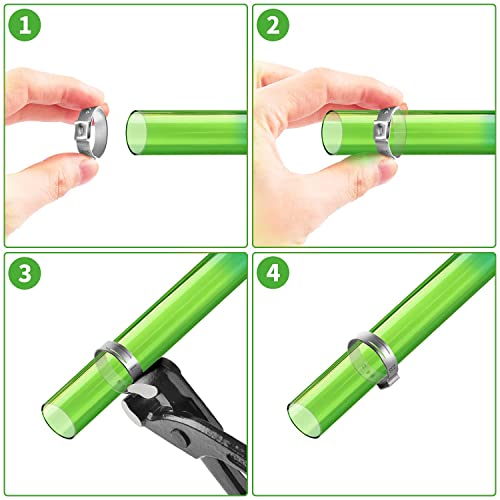 1

2

3

4