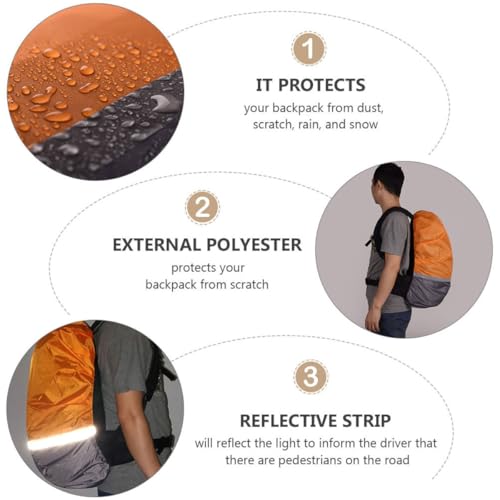 1

IT PROTECTS
your backpack from dust, scratch, rain, and snow

2

EXTERNAL POLYESTER
protects your backpack from scratch

3

REFLECTIVE STRIP
will reflect the light to inform the driver that there are pedestrians on the road