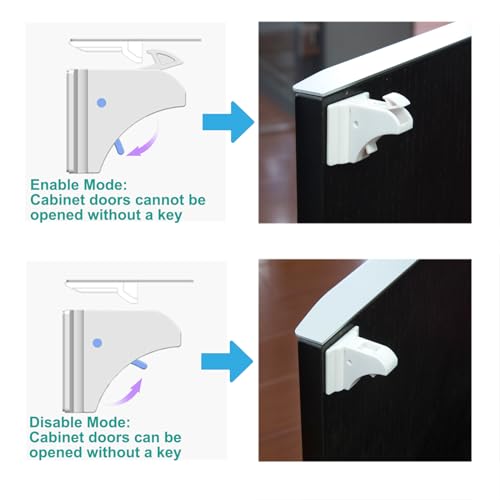 Enable Mode:
Cabinet doors cannot be opened without a key

Disable Mode:
Cabinet doors can be opened without a key