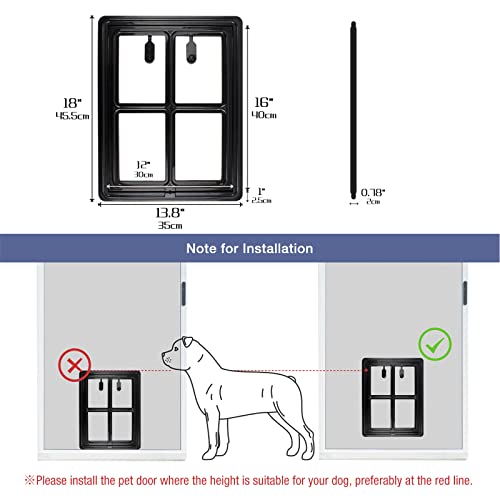 18"
45.5cm

16"
40cm

12"
30cm

1"
2.5cm

13.8"
35cm

0.78"
2cm

Note for Installation

※Please install the pet door where the height is suitable for your dog, preferably at the red line.