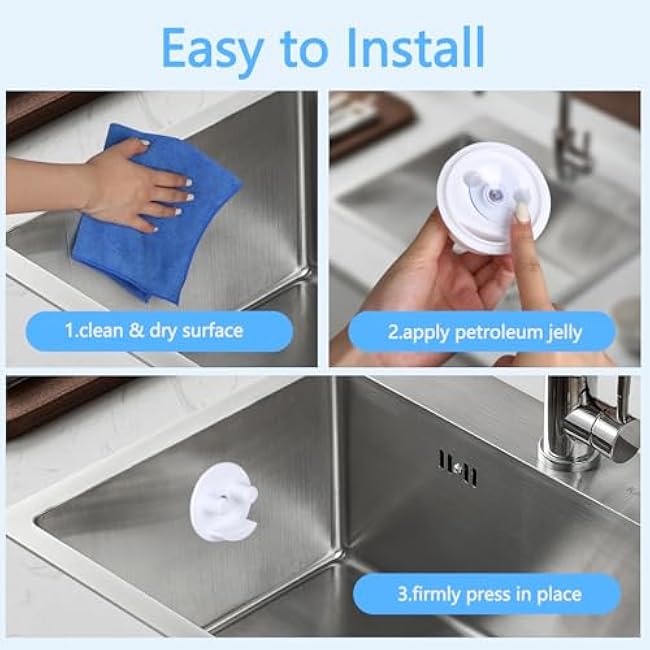 Easy to Install

1.clean & dry surface

2.apply petroleum jelly

3.firmly press in place