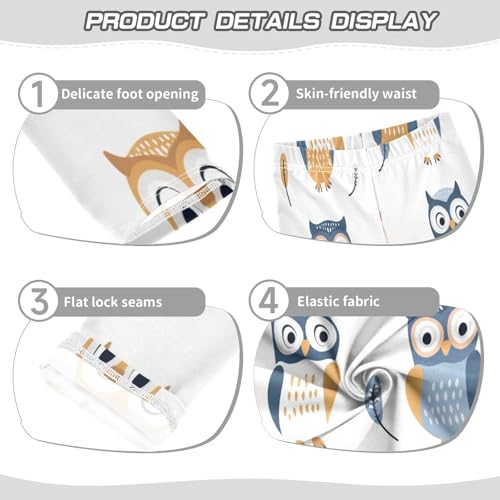 PRODUCT DETAILS DISPLAY

1 Delicate foot opening

2 Skin-friendly waist

3 Flat lock seams

4 Elastic fabric