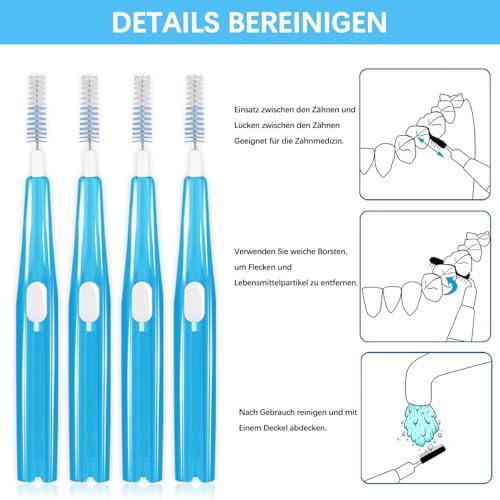 DETAILS BEREINIGEN

Einsatz zwischen den Zähnen und Lücken zwischen den Zähnen Geeignet für die Zahnmedizin.

Verwenden Sie weiche Borsten, um Flecken und Lebensmittelpartikel zu entfernen.

Nach Gebrauch reinigen und mit Einem Deckel abdecken.