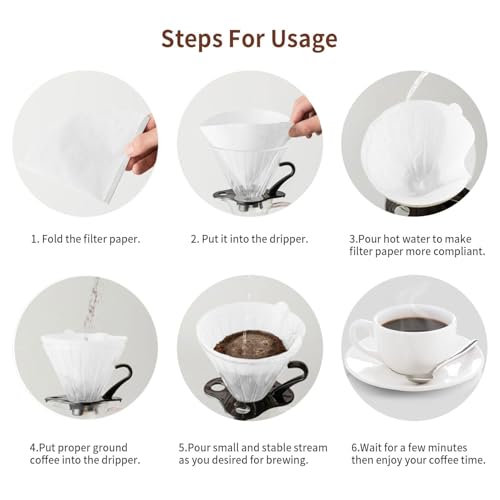 Steps For Usage

1. Fold the filter paper.

2. Put it into the dripper.

3.Pour hot water to make filter paper more compliant.

4.Put proper ground coffee into the dripper.

5.Pour small and stable stream as you desired for brewing.

6.Wait for a few minutes then enjoy your coffee time.