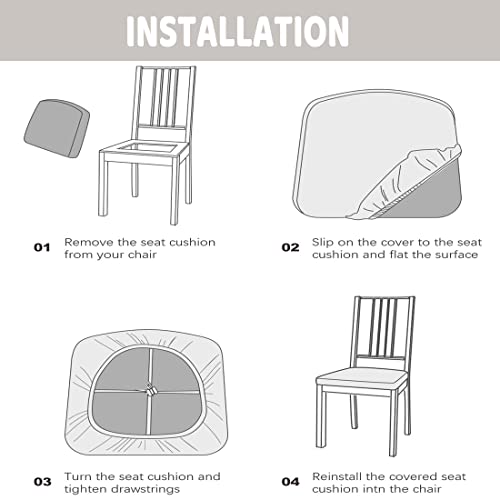 INSTALLATION

01 Remove the seat cushion from your chair

02 Slip on the cover to the seat cushion and flat the surface

03 Turn the seat cushion and tighten drawstrings

04 Reinstall the covered seat cushion intn the chair