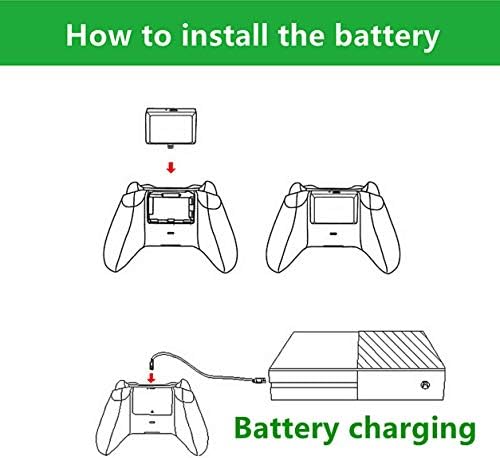 How to install the battery

Battery charging