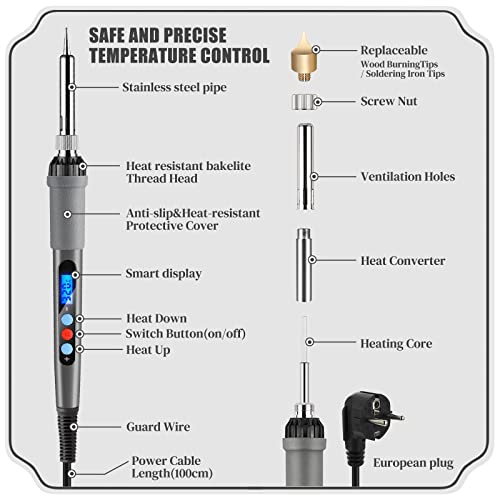 SAFE AND PRECISE TEMPERATURE CONTROL

Stainless steel pipe

Heat resistant bakelite Thread Head

Anti-slip&Heat-resistant Protective Cover

Smart display

Heat Down

Switch Button(on/off)

Heat Up

Guard Wire

Power Cable Length(100cm)

Replaceable
Wood BurningTips / Soldering Iron Tips

Screw Nut

Ventilation Holes

Heat Converter

Heating Core

European plug