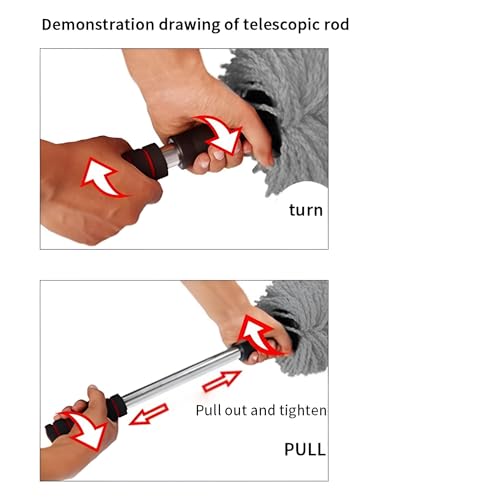 Demonstration drawing of telescopic rod

turn

Pull out and tighten

PULL