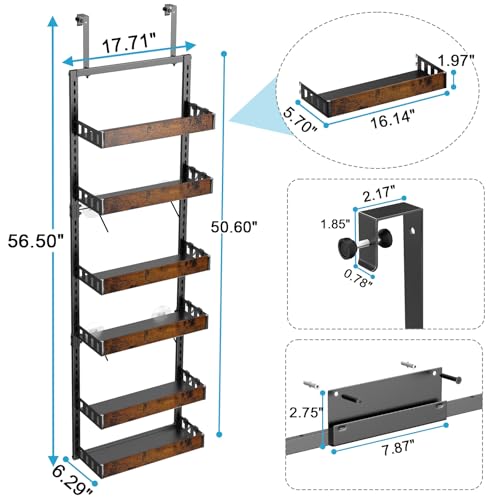 17.71"

56.50"

50.60"

6.29"

1.97"

5.70"

16.14"

2.17"

1.85"

0.78"

2.75"

7.87"