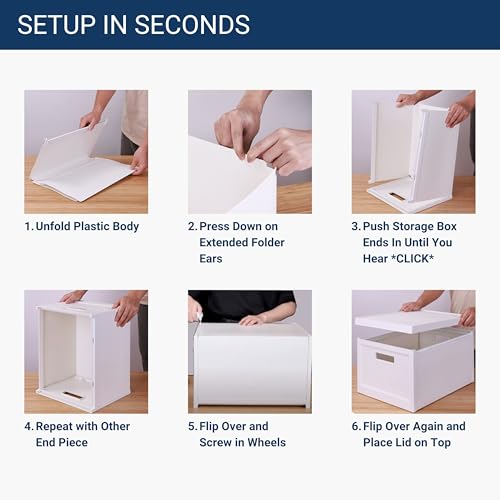 SETUP IN SECONDS

1. Unfold Plastic Body

2. Press Down on Extended Folder Ears

3. Push Storage Box Ends In Until You Hear *CLICK*

4. Repeat with Other End Piece

5. Flip Over and Screw in Wheels

6. Flip Over Again and Place Lid on Top