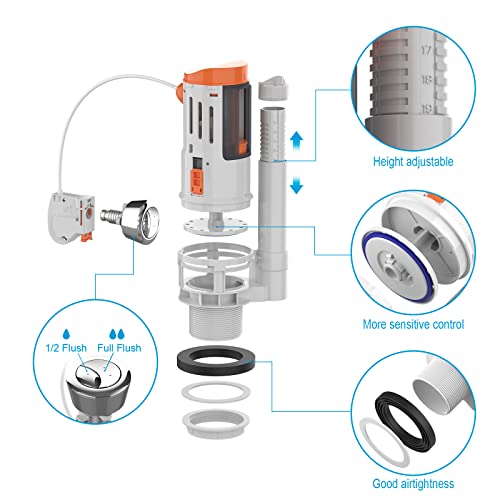 17
18
19
Height adjustable

More sensitive control

1/2 Flush
Full Flush

Good airtightness