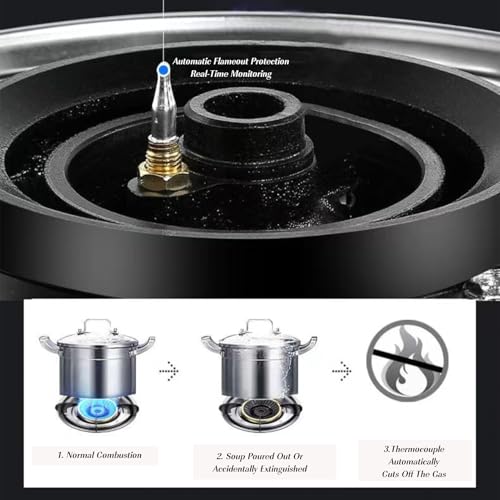 Automatic Flameout Protection
Real-Time Monitoring

1. Normal Combustion

2. Soup Poured Out Or Accidentally Extinguished

3.Thermocouple Automatically Cuts Off The Gas