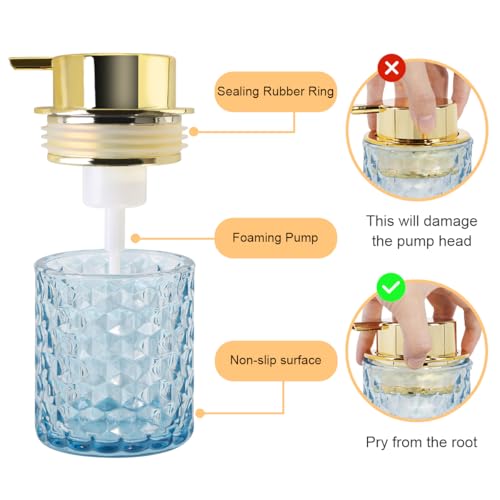 Sealing Rubber Ring

Foaming Pump

Non-slip surface

This will damage the pump head

Pry from the root