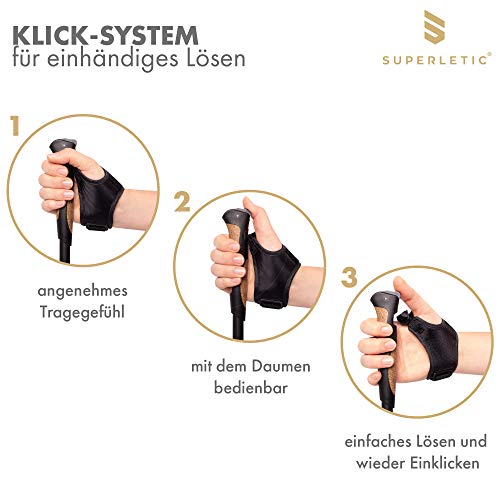 KLICK-SYSTEM
für einhändiges Lösen

SUPERLETIC®

1

angenehmes Tragegefühl

2

mit dem Daumen bedienbar

3

einfaches Lösen und wieder Einklicken